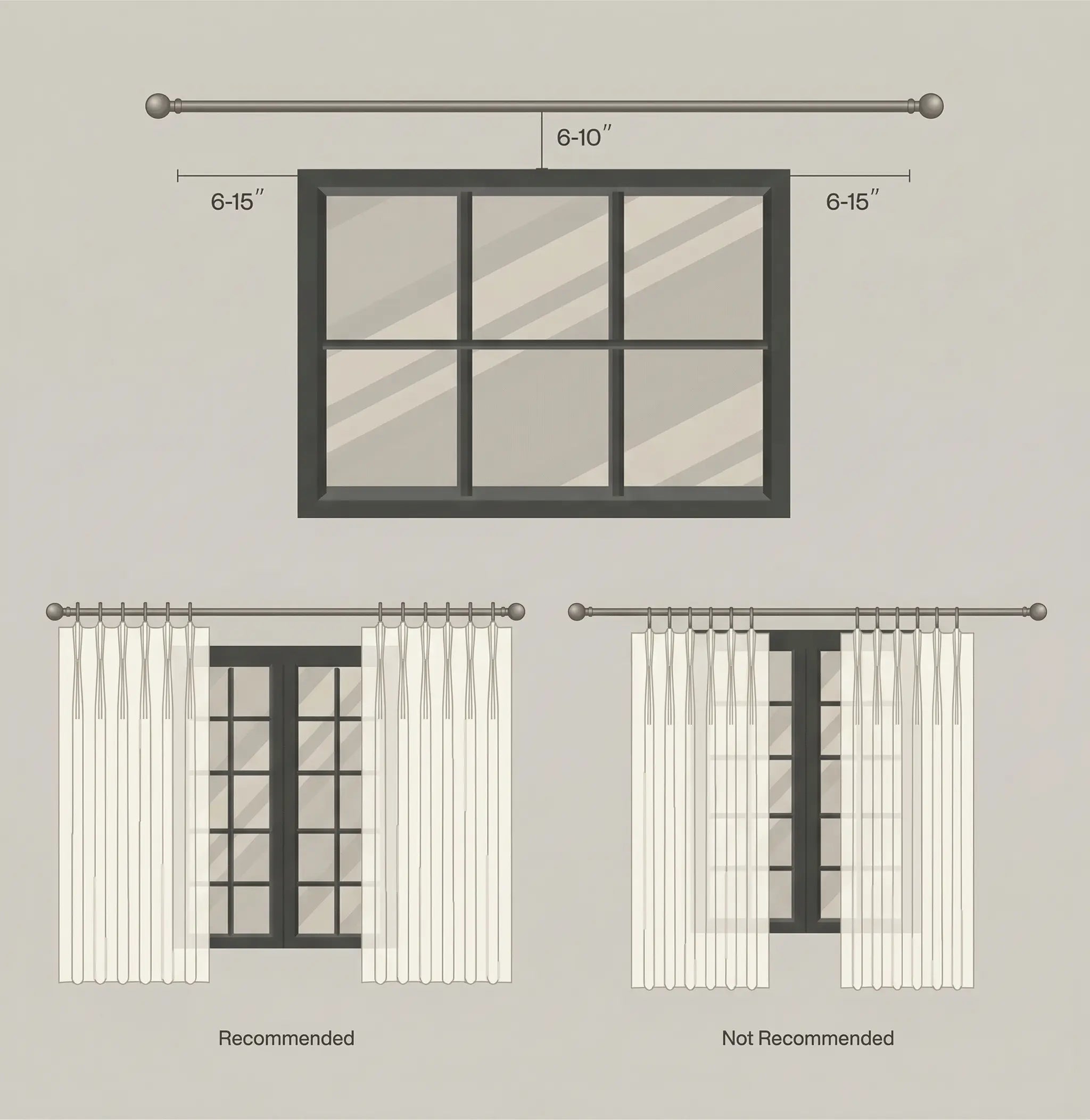 6-10″

6-15″

6-15″

Recommended

Not Recommended